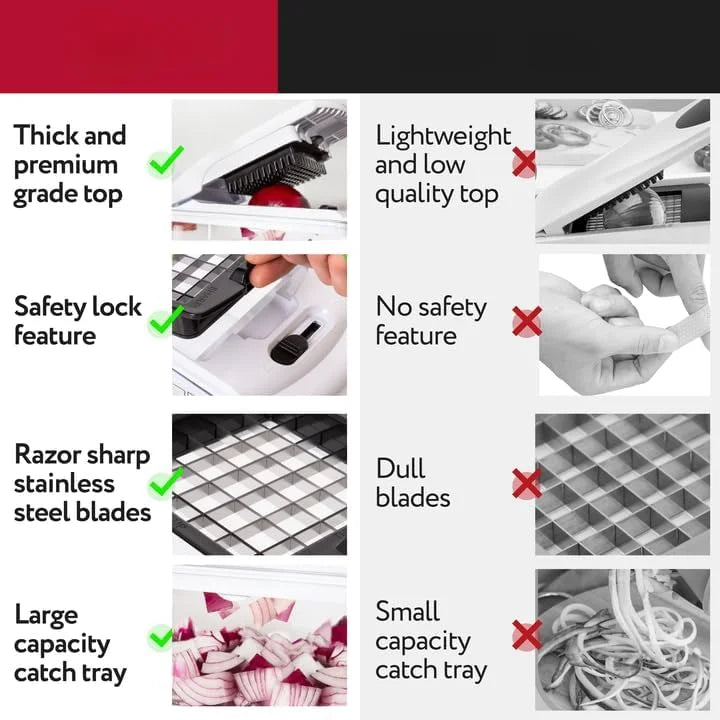 Thick and premium grade top

Safety lock feature

Razor sharp stainless steel blades

Large capacity catch tray

Lightweight and low quality top

No safety feature

Dull blades

Small capacity catch tray